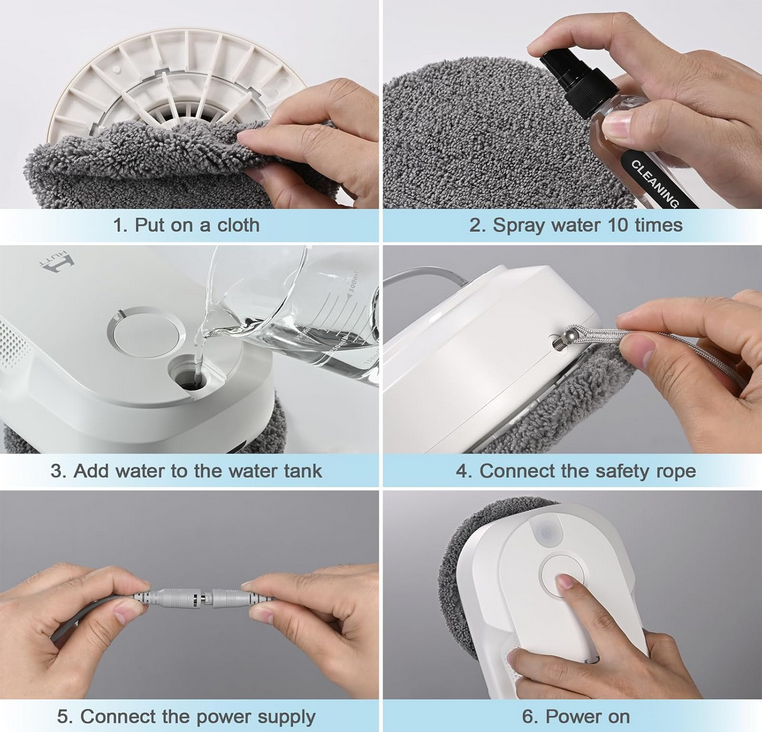 CLEANING

1. Put on a cloth

2. Spray water 10 times

HUTT

3. Add water to the water tank

4. Connect the safety rope

5. Connect the power supply

6. Power on