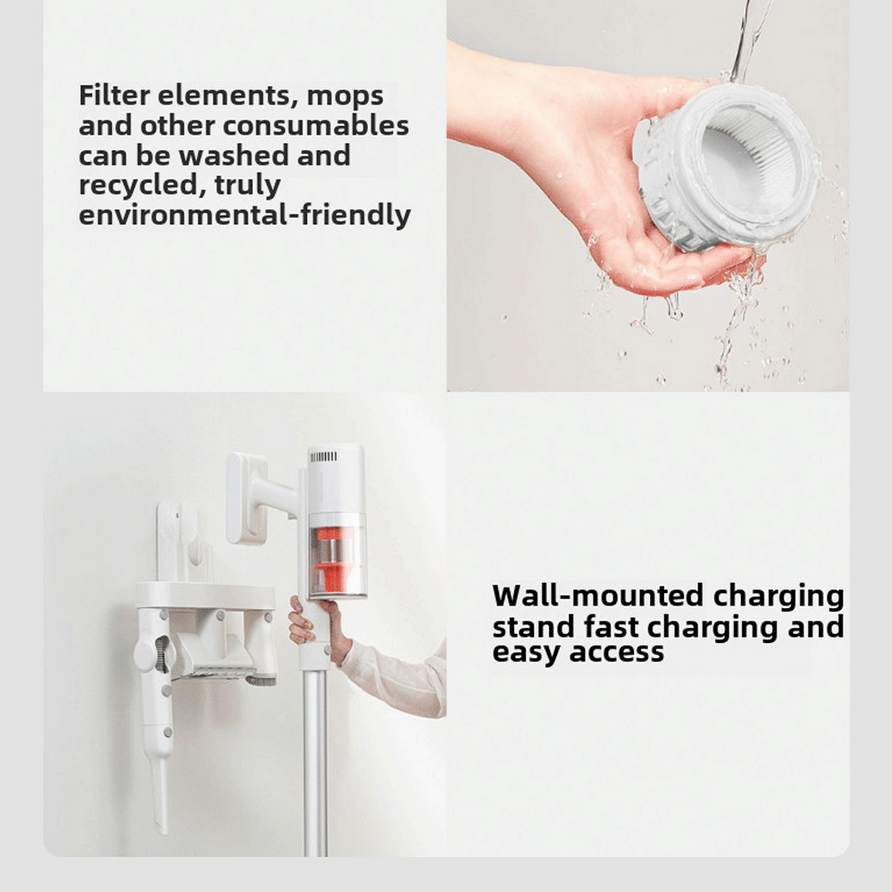 Filter elements, mops and other consumables can be washed and recycled, truly environmental-friendly

Wall-mounted charging stand fast charging and easy access