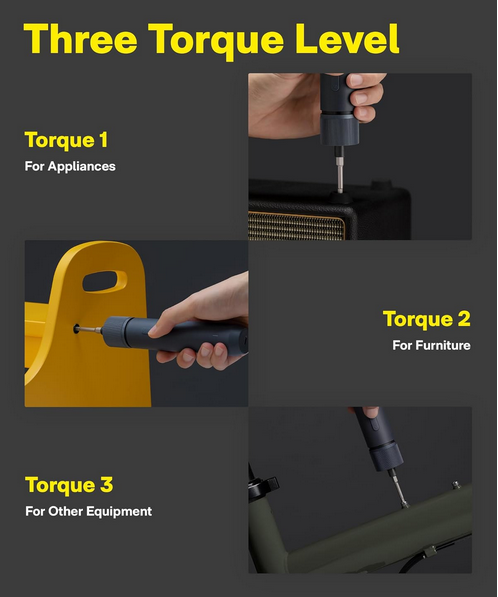 Three Torque Level

Torque 1
For Appliances

Torque 2
For Furniture

Torque 3
For Other Equipment